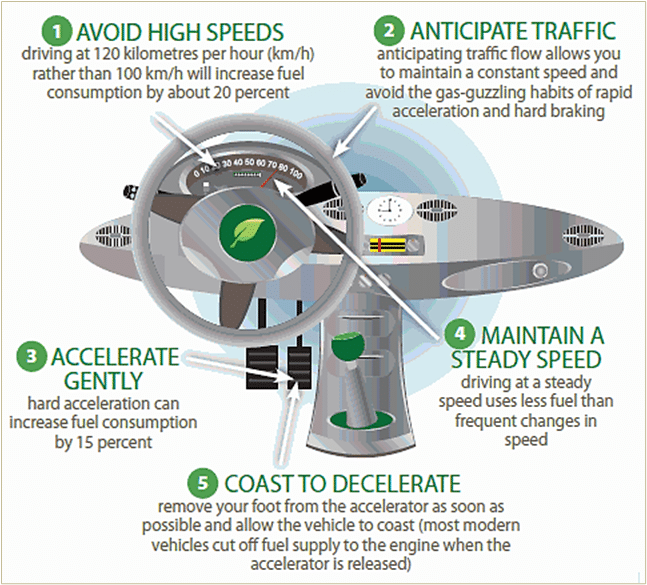 1 AVOID HIGH SPEEDS
driving at 120 kilometres per hour (km/h) rather than 100 km/h will increase fuel consumption by about 20 percent

2 ANTICIPATE TRAFFIC
anticipating traffic flow allows you to maintain a constant speed and avoid the gas-guzzling habits of rapid acceleration and hard braking

0 10 20 30 40 50 60 70 80 100

3 ACCELERATE GENTLY
hard acceleration can increase fuel consumption by 15 percent

4 MAINTAIN A STEADY SPEED
driving at a steady speed uses less fuel than frequent changes in speed

5 COAST TO DECELERATE
remove your foot from the accelerator as soon as possible and allow the vehicle to coast (most modern vehicles cut off fuel supply to the engine when the accelerator is released)