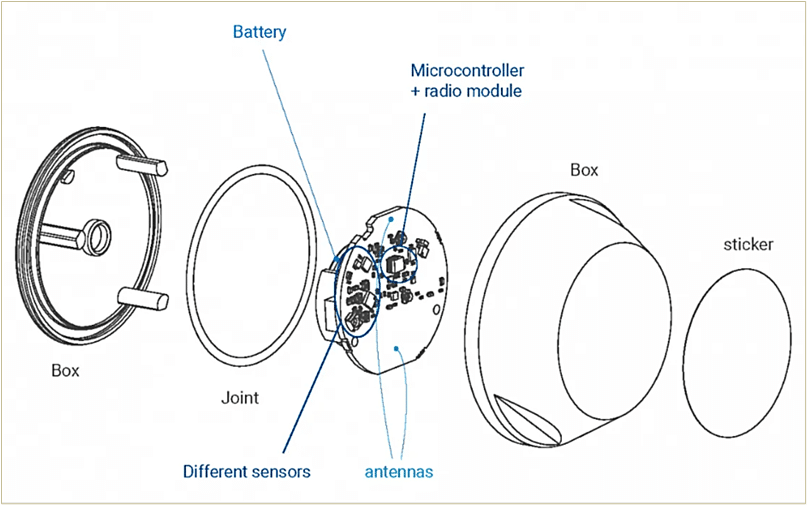 Battery

Microcontroller + radio module

Box

sticker

Box

Joint

Different sensors

antennas