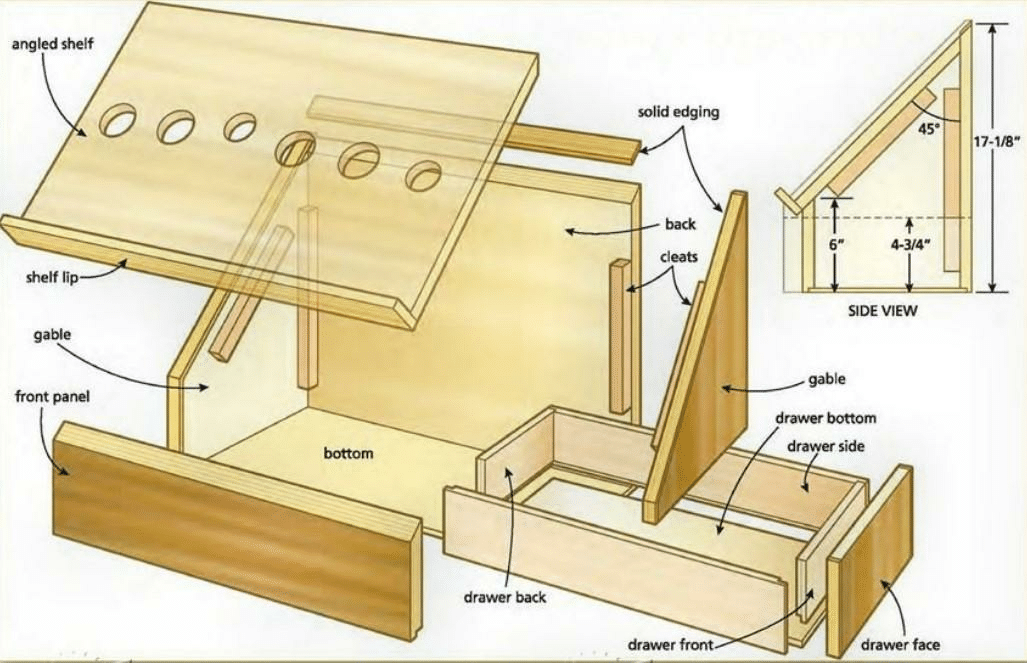 angled shelf

solid edging

back

cleats

shelf lip

gable

front panel

bottom

gable

drawer bottom

drawer side

drawer back

drawer front

drawer face

45°

17-1/8"

6"

4-3/4"

SIDE VIEW